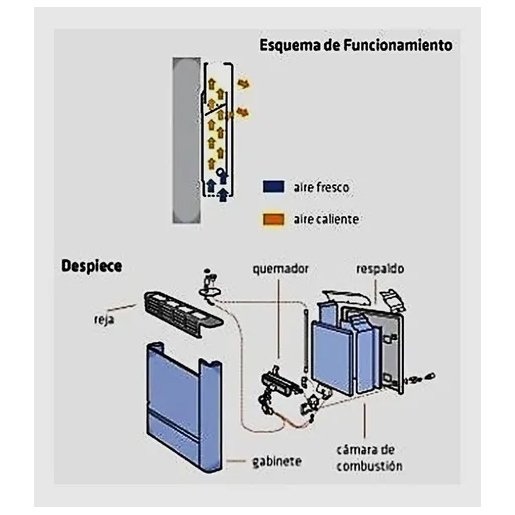 Esquema de Funcionamiento

aire fresco

aire caliente

Despiece

quemador

respaldo

reja

gabinete

cámara de combustión